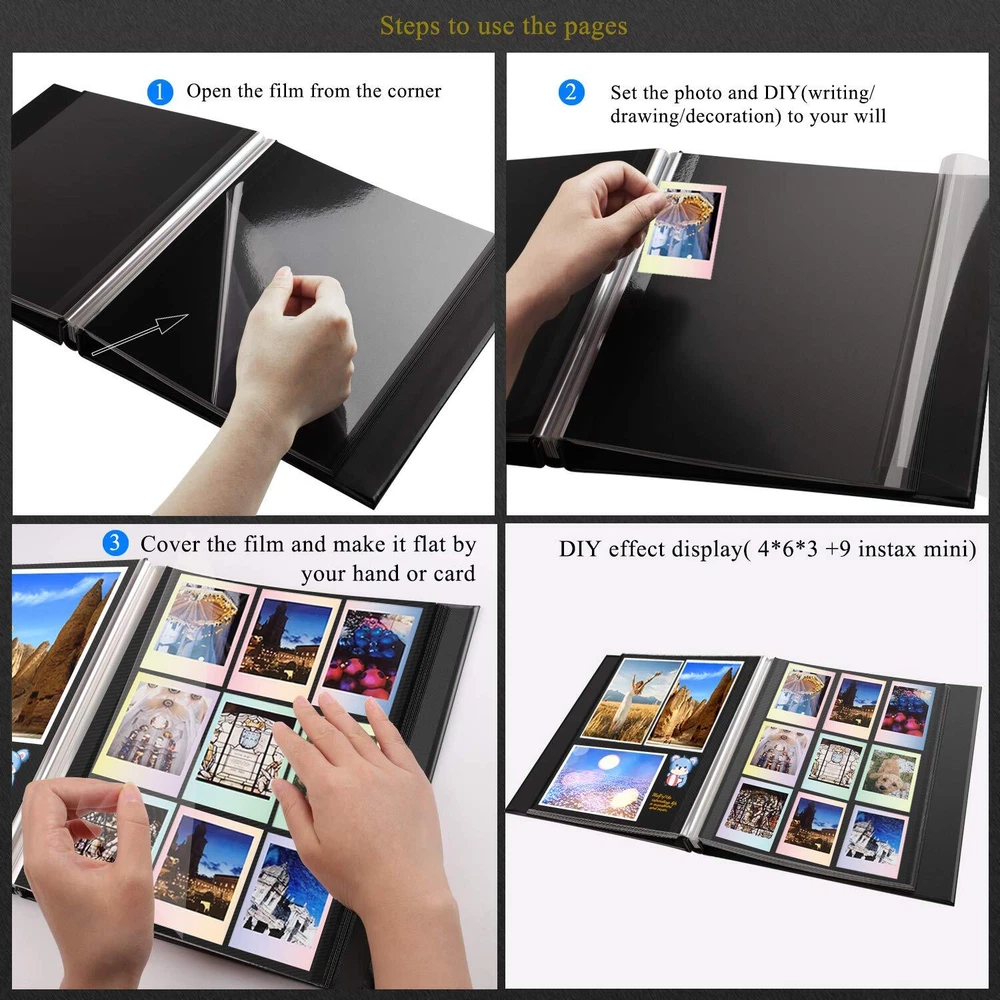 Steps to use the pages

1 Open the film from the corner

2 Set the photo and DIY(writing/ drawing/decoration) to your will

3 Cover the film and make it flat by your hand or card

DIY effect display( 4*6*3 +9 instax mini)