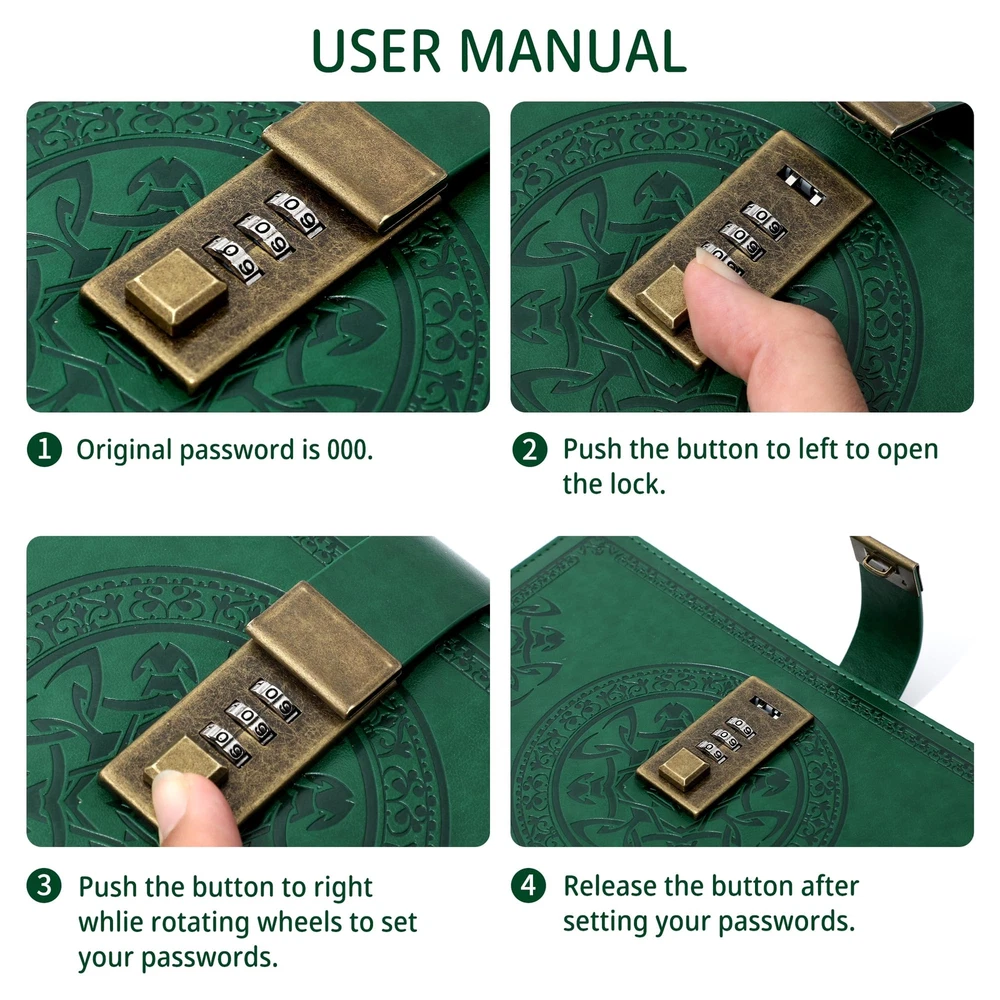 USER MANUAL

1 Original password is 000.

2 Push the button to left to open the lock.

3 Push the button to right whlie rotating wheels to set your passwords.

4 Release the button after setting your passwords.