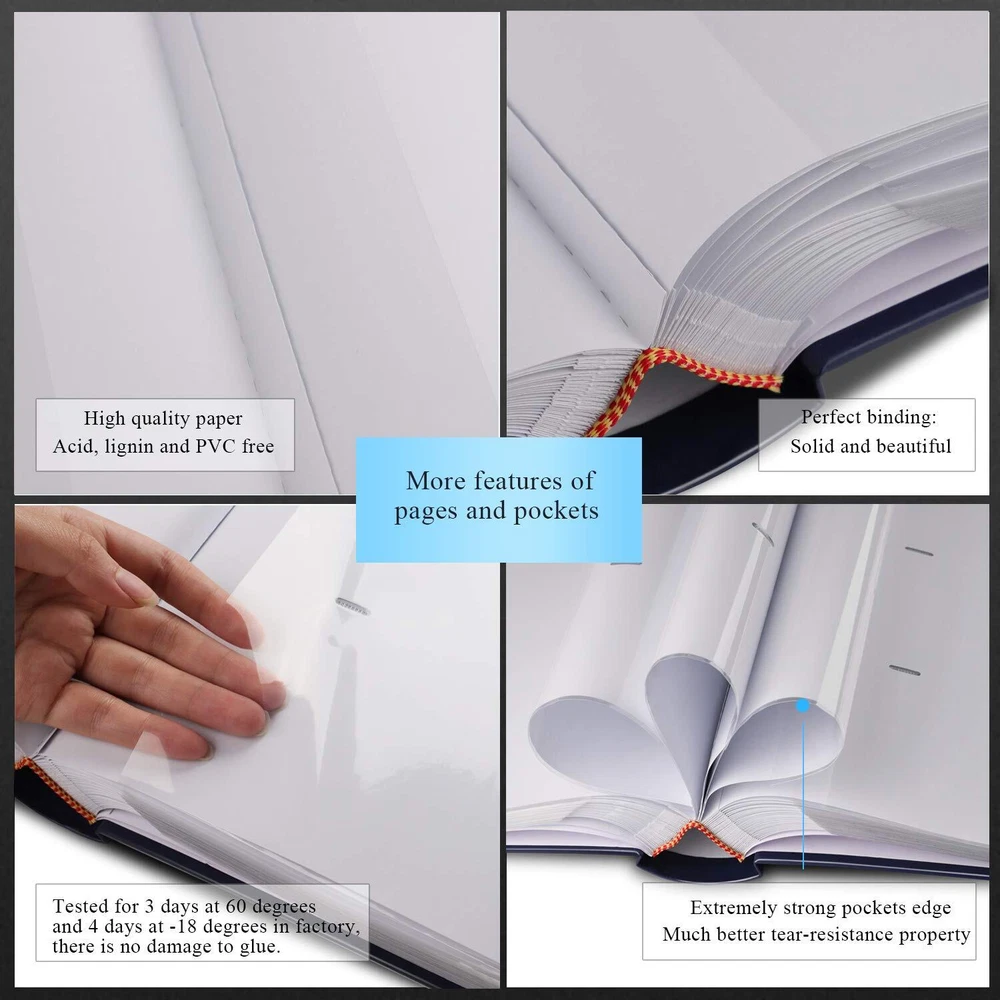 High quality paper
Acid, lignin and PVC free

Perfect binding:
Solid and beautiful

More features of
pages and pockets

Tested for 3 days at 60 degrees
and 4 days at -18 degrees in factory,
there is no damage to glue.

Extremely strong pockets edge
Much better tear-resistance property