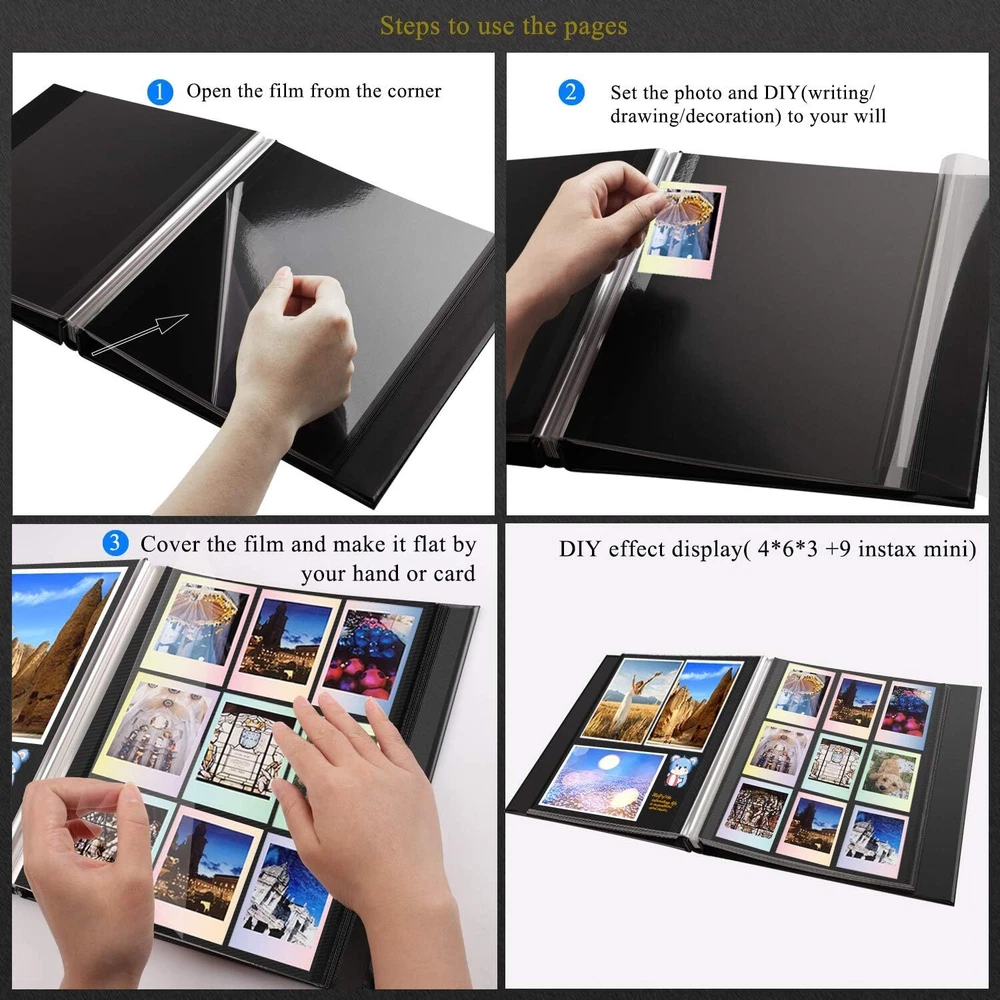 Steps to use the pages

1 Open the film from the corner

2 Set the photo and DIY(writing/ drawing/decoration) to your will

3 Cover the film and make it flat by your hand or card

DIY effect display( 4*6*3 +9 instax mini)